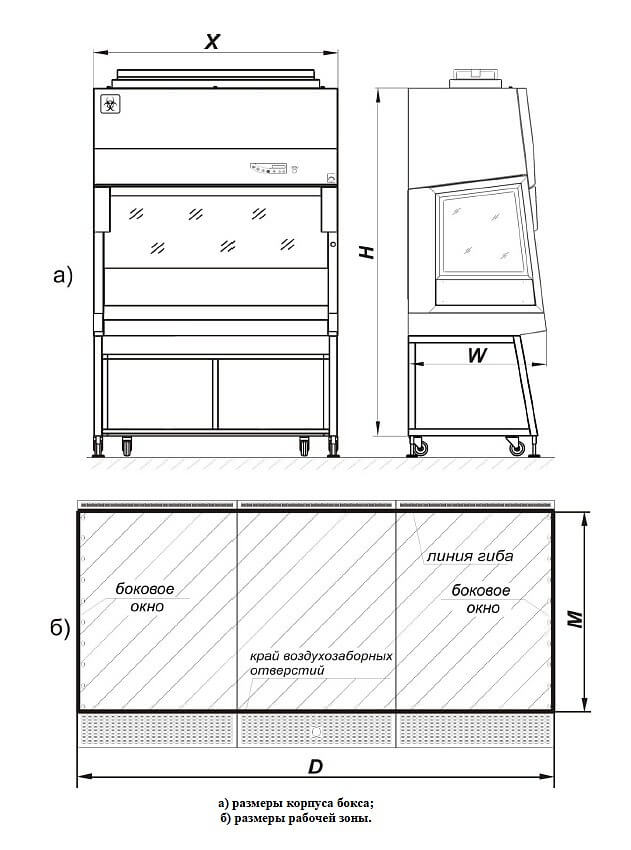 X

а)

H

W

б)

боковое окно

линия гиба

боковое окно

край воздухозаборных отверстий

M

D

а) размеры корпуса бокса;
б) размеры рабочей зоны.