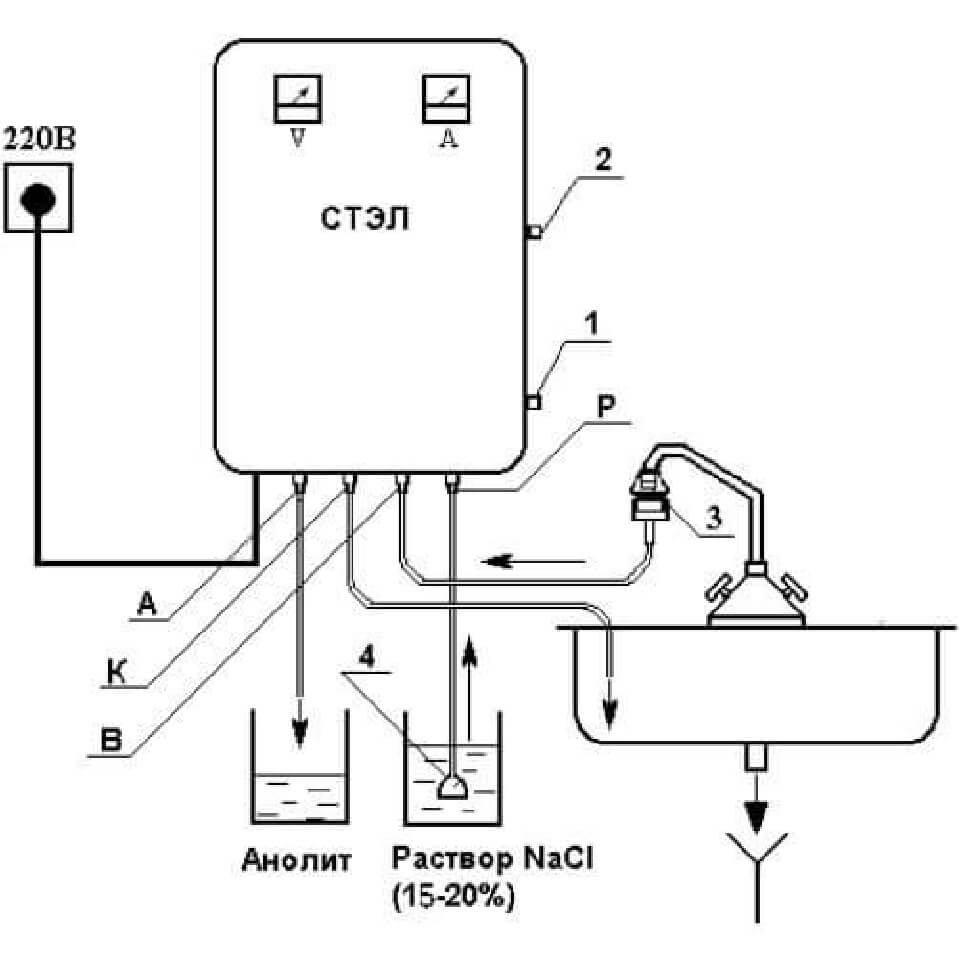 220В

V

A

СТЭЛ

2

1

Р

3

А

К

В

4

Анолит

Раствор NaCl (15-20%)